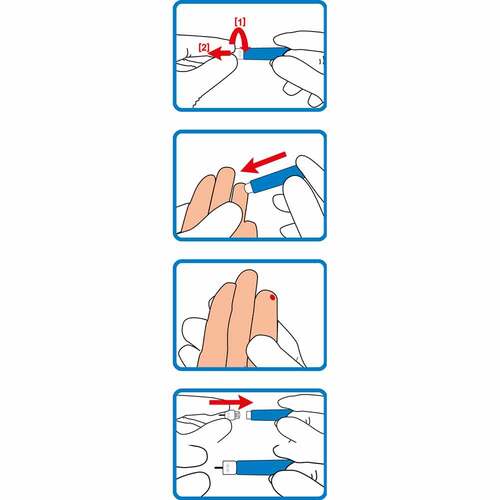 [1]
[2]