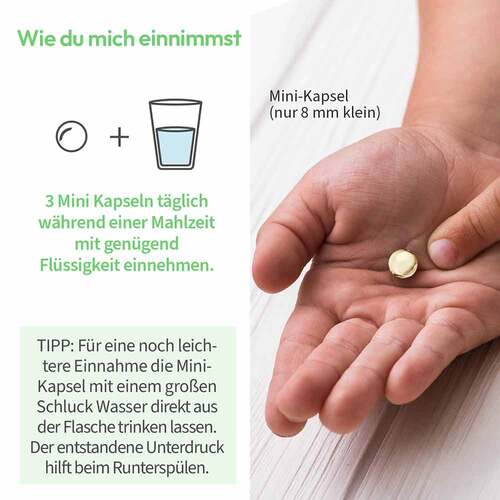 Wie du mich einnimmst

+

3 Mini Kapseln täglich während einer Mahlzeit mit genügend Flüssigkeit einnehmen.

TIPP: Für eine noch leichtere Einnahme die Mini-Kapsel mit einem großen Schluck Wasser direkt aus der Flasche trinken lassen. Der entstandene Unterdruck hilft beim Runterspülen.

Mini-Kapsel (nur 8 mm klein)