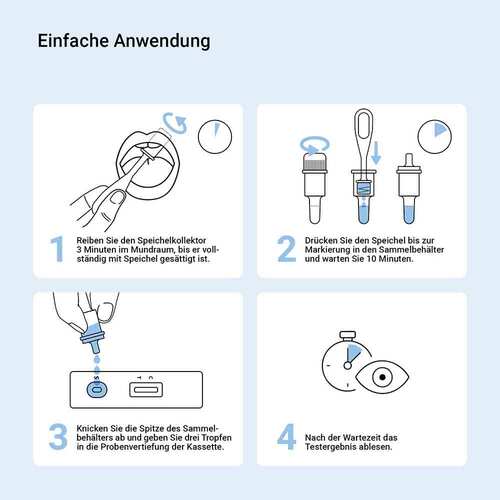 Einfache Anwendung

1 Reiben Sie den Speichelkollektor 3 Minuten im Mundraum, bis er vollständig mit Speichel gesättigt ist.

2 Drücken Sie den Speichel bis zur Markierung in den Sammelbehälter und warten Sie 10 Minuten.

S T C

3 Knicken Sie die Spitze des Sammelbehälters ab und geben Sie drei Tropfen in die Probenvertiefung der Kassette.

4 Nach der Wartezeit das Testergebnis ablesen.