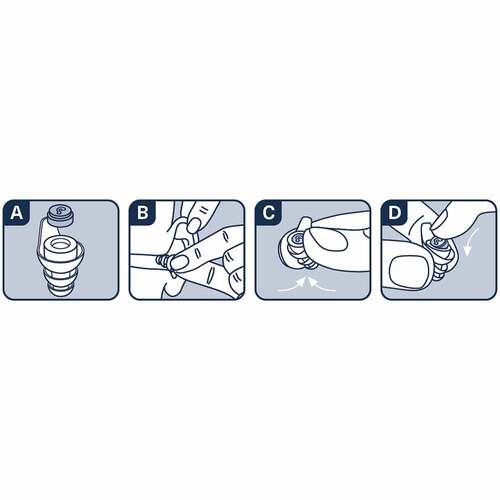 A

B

C

D