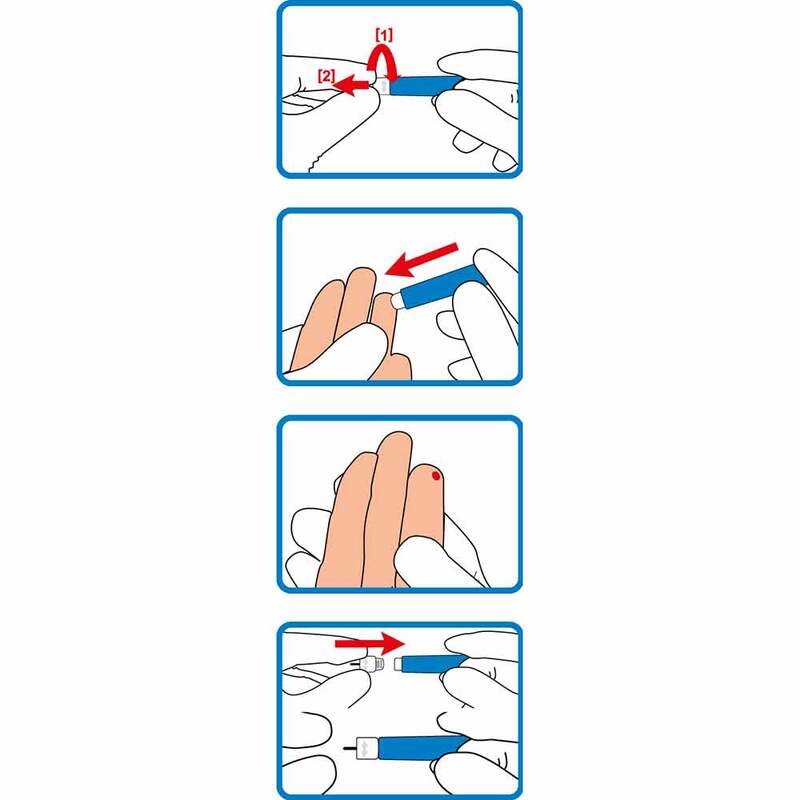 [1]
[2]