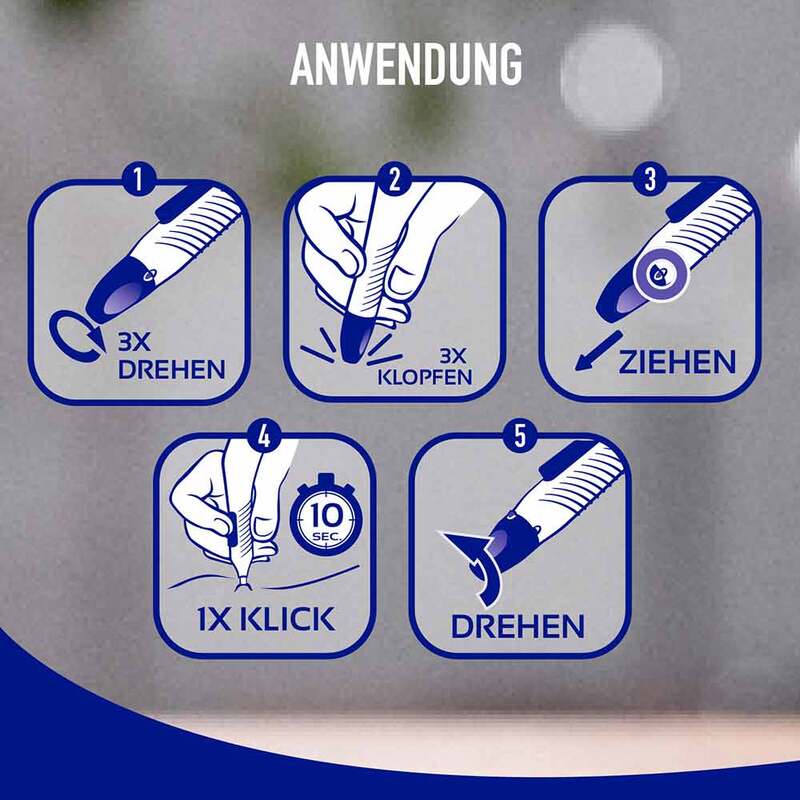 ANWENDUNG

1
3X DREHEN

2
3X KLOPFEN

3
ZIEHEN

4
10 SEC.
1X KLICK

5
DREHEN