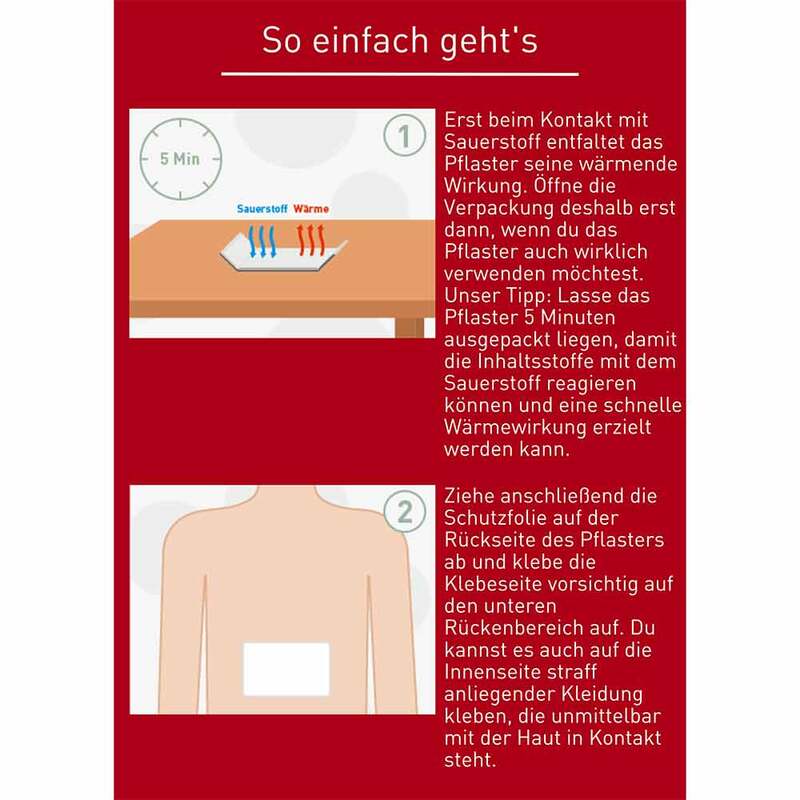 So einfach geht's

5 Min

1

Sauerstoff Wärme

Erst beim Kontakt mit Sauerstoff entfaltet das Pflaster seine wärmende Wirkung. Öffne die Verpackung deshalb erst dann, wenn du das Pflaster auch wirklich verwenden möchtest. Unser Tipp: Lasse das Pflaster 5 Minuten ausgepackt liegen, damit die Inhaltsstoffe mit dem Sauerstoff reagieren können und eine schnelle Wärmewirkung erzielt werden kann.

2

Ziehe anschließend die Schutzfolie auf der Rückseite des Pflasters ab und klebe die Klebeseite vorsichtig auf den unteren Rückenbereich auf. Du kannst es auch auf die Innenseite straff anliegender Kleidung kleben, die unmittelbar mit der Haut in Kontakt steht.