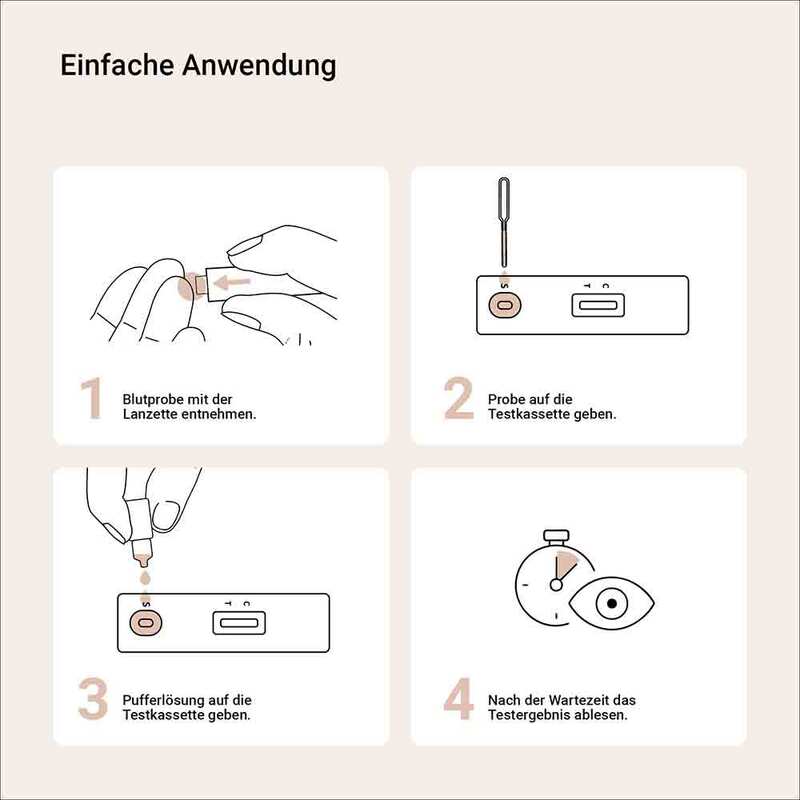 Einfache Anwendung

S T C

1 Blutprobe mit der Lanzette entnehmen.

2 Probe auf die Testkassette geben.

S T C

3 Pufferlösung auf die Testkassette geben.

4 Nach der Wartezeit das Testergebnis ablesen.