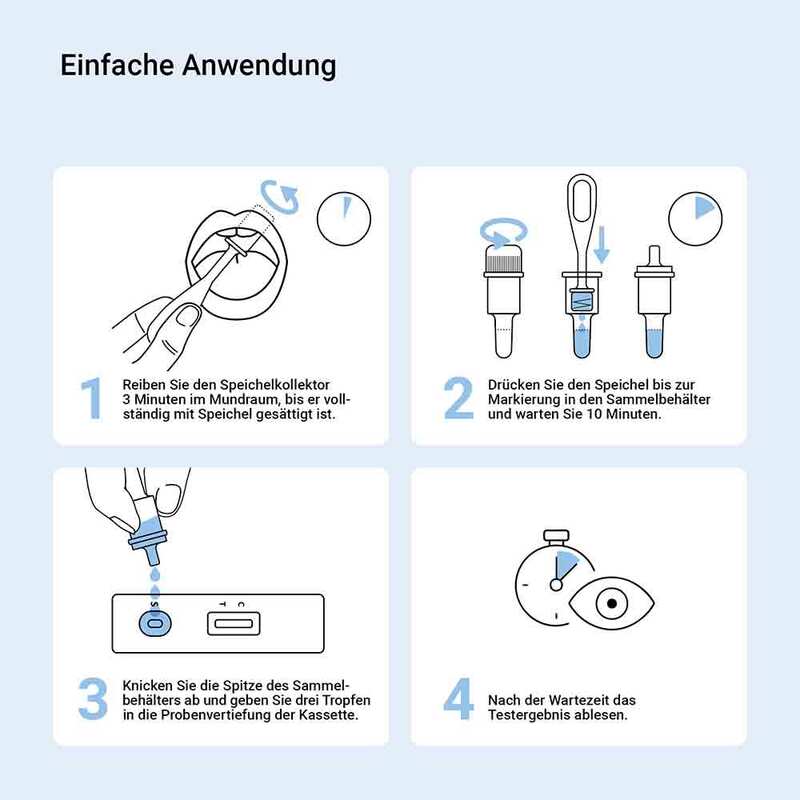 Einfache Anwendung

1 Reiben Sie den Speichelkollektor 3 Minuten im Mundraum, bis er vollständig mit Speichel gesättigt ist.

2 Drücken Sie den Speichel bis zur Markierung in den Sammelbehälter und warten Sie 10 Minuten.

S T C

3 Knicken Sie die Spitze des Sammelbehälters ab und geben Sie drei Tropfen in die Probenvertiefung der Kassette.

4 Nach der Wartezeit das Testergebnis ablesen.