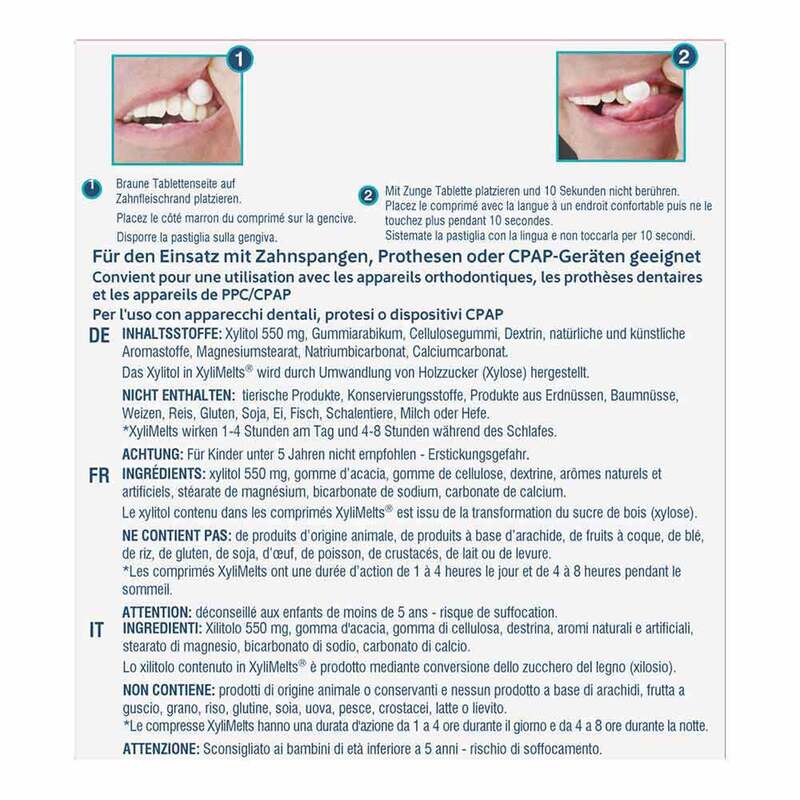 1

2

1 Braune Tablettenseite auf Zahnfleischrand platzieren.
Placez le côté marron du comprimé sur la gencive.
Disporre la pastiglia sulla gengiva.

2 Mit Zunge Tablette platzieren und 10 Sekunden nicht berühren.
Placez le comprimé avec la langue à un endroit confortable puis ne le touchez plus pendant 10 secondes.
Sistemate la pastiglia con la lingua e non toccarla per 10 secondi.

Für den Einsatz mit Zahnspangen, Prothesen oder CPAP-Geräten geeignet
Convient pour une utilisation avec les appareils orthodontiques, les prothèses dentaires et les appareils de PPC/CPAP
Per l'uso con apparecchi dentali, protesi o dispositivi CPAP

DE INHALTSSTOFFE: Xylitol 550 mg, Gummiarabikum, Cellulosegummi, Dextrin, natürliche und künstliche Aromastoffe, Magnesiumstearat, Natriumbicarbonat, Calciumcarbonat.
Das Xylitol in XyliMelts® wird durch Umwandlung von Holzzucker (Xylose) hergestellt.
NICHT ENTHALTEN: tierische Produkte, Konservierungsstoffe, Produkte aus Erdnüssen, Baumnüsse, Weizen, Reis, Gluten, Soja, Ei, Fisch, Schalentiere, Milch oder Hefe.
*XyliMelts wirken 1-4 Stunden am Tag und 4-8 Stunden während des Schlafes.
ACHTUNG: Für Kinder unter 5 Jahren nicht empfohlen - Erstickungsgefahr.

FR INGRÉDIENTS: xylitol 550 mg, gomme d'acacia, gomme de cellulose, dextrine, arômes naturels et artificiels, stéarate de magnésium, bicarbonate de sodium, carbonate de calcium.
Le xylitol contenu dans les comprimés XyliMelts® est issu de la transformation du sucre de bois (xylose).
NE CONTIENT PAS: de produits d'origine animale, de produits à base d'arachide, de fruits à coque, de blé, de riz, de gluten, de soja, d'œuf, de poisson, de crustacés, de lait ou de levure.
*Les comprimés XyliMelts ont une durée d'action de 1 à 4 heures le jour et de 4 à 8 heures pendant le sommeil.
ATTENTION: déconseillé aux enfants de moins de 5 ans - risque de suffocation.

IT INGREDIENTI: Xilitolo 550 mg, gomma d'acacia, gomma di cellulosa, destrina, aromi naturali e artificiali, stearato di magnesio, bicarbonato di sodio, carbonato di calcio.
Lo xilitolo contenuto in XyliMelts® è prodotto mediante conversione dello zucchero del legno (xilosio).
NON CONTIENE: prodotti di origine animale o conservanti e nessun prodotto a base di arachidi, frutta a guscio, grano, riso, glutine, soia, uova, pesce, crostacei, latte o lievito.
*Le compresse XyliMelts hanno una durata d'azione da 1 a 4 ore durante il giorno e da 4 a 8 ore durante la notte.
ATTENZIONE: Sconsigliato ai bambini di età inferiore a 5 anni - rischio di soffocamento.